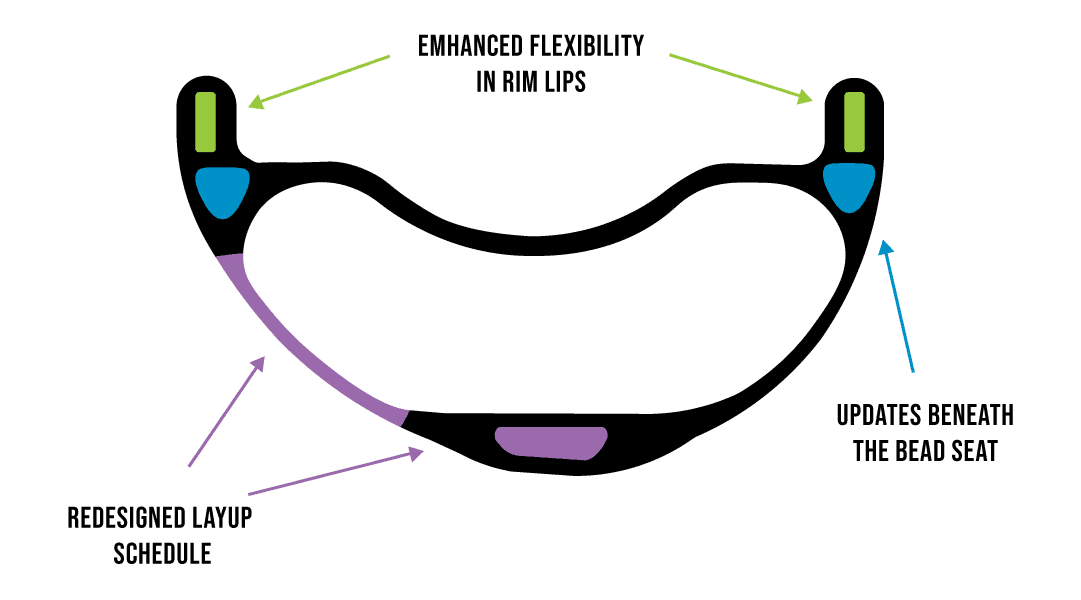 EMHANCED FLEXIBILITY IN RIM LIPS

UPDATES BENEATH THE BEAD SEAT

REDESIGNED LAYUP SCHEDULE